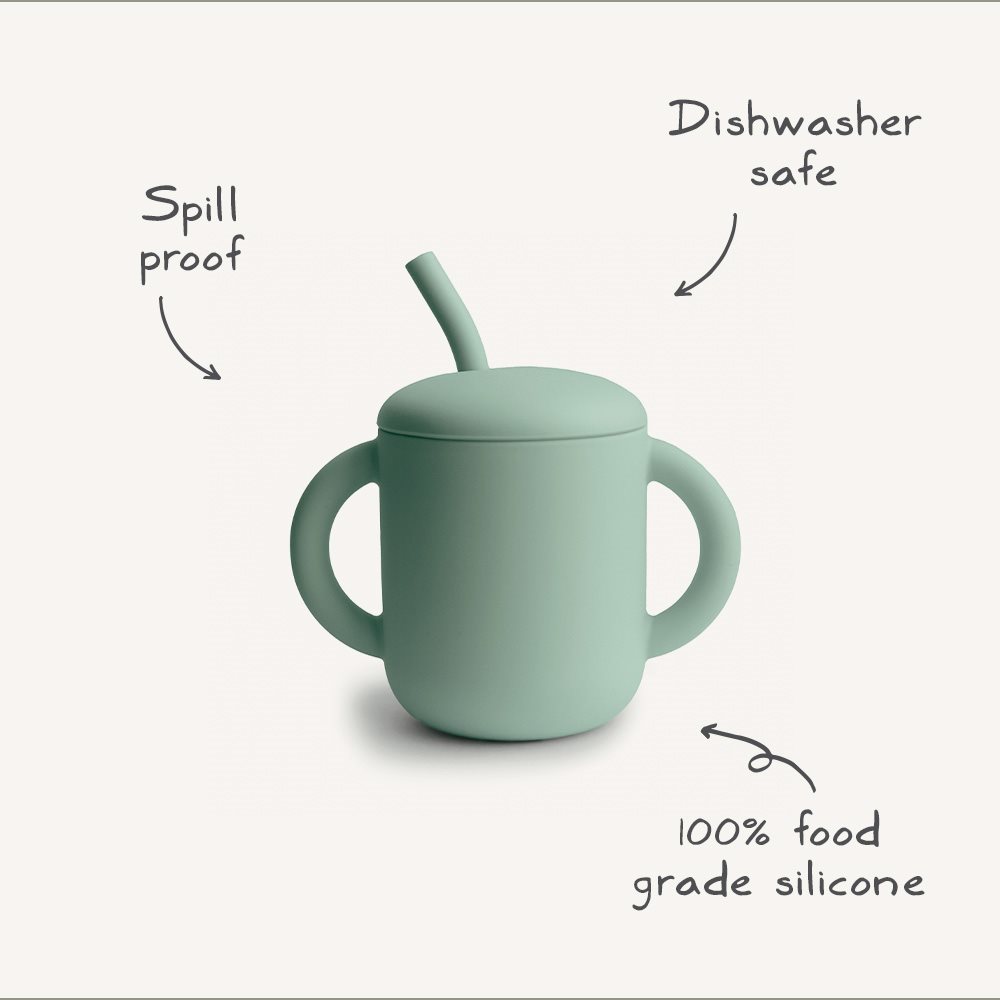 Spill proof

Dishwasher safe

100% food grade silicone